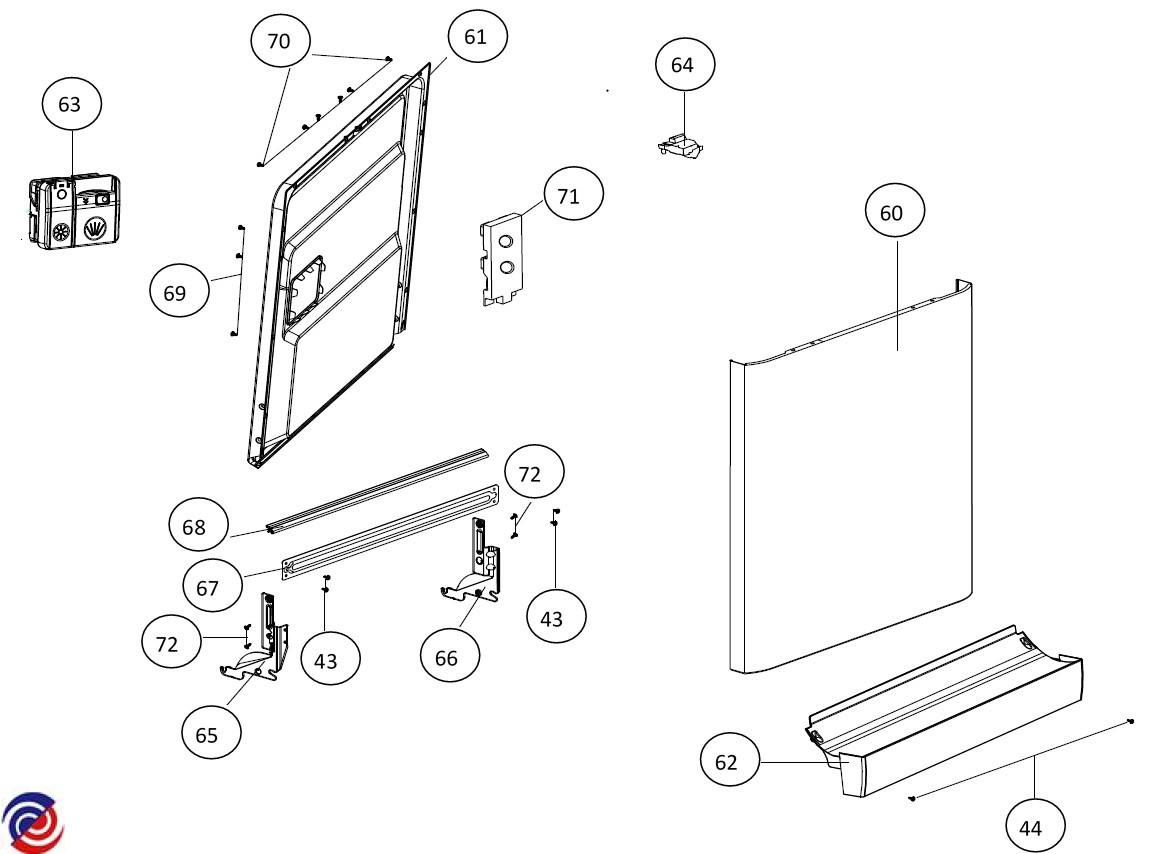 70
61
64
63
71
60
69
72
68
67
43
72
43
66
65
62
44